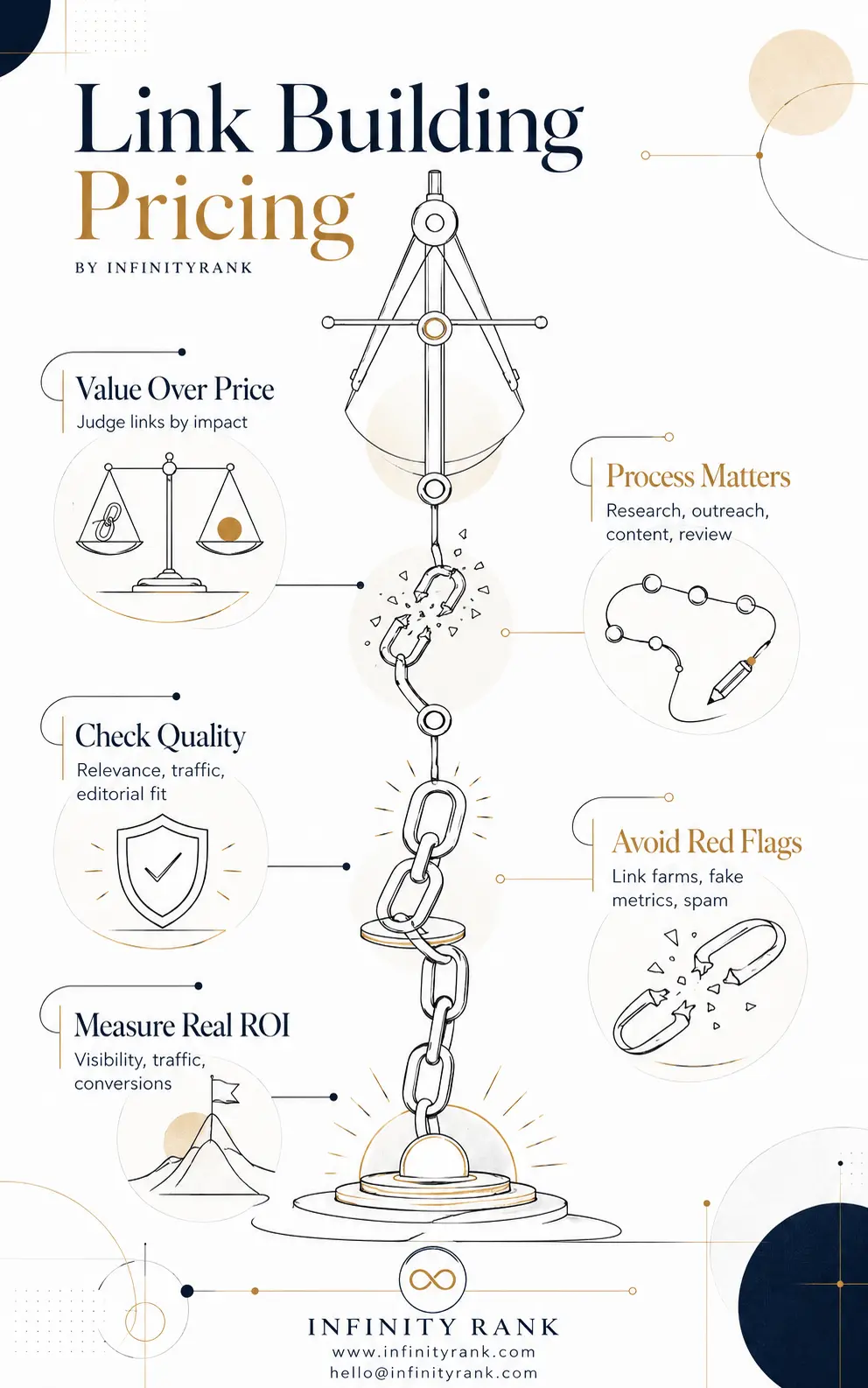 Link Building Pricing

BY INFINITYRANK

Value Over Price
Judge links by impact

Process Matters
Research, outreach, content, review

Check Quality
Relevance, traffic, editorial fit

Avoid Red Flags
Link farms, fake metrics, spam

Measure Real ROI
Visibility, traffic, conversions

INFINITY RANK
www.infinityrank.com
hello@infinityrank.com